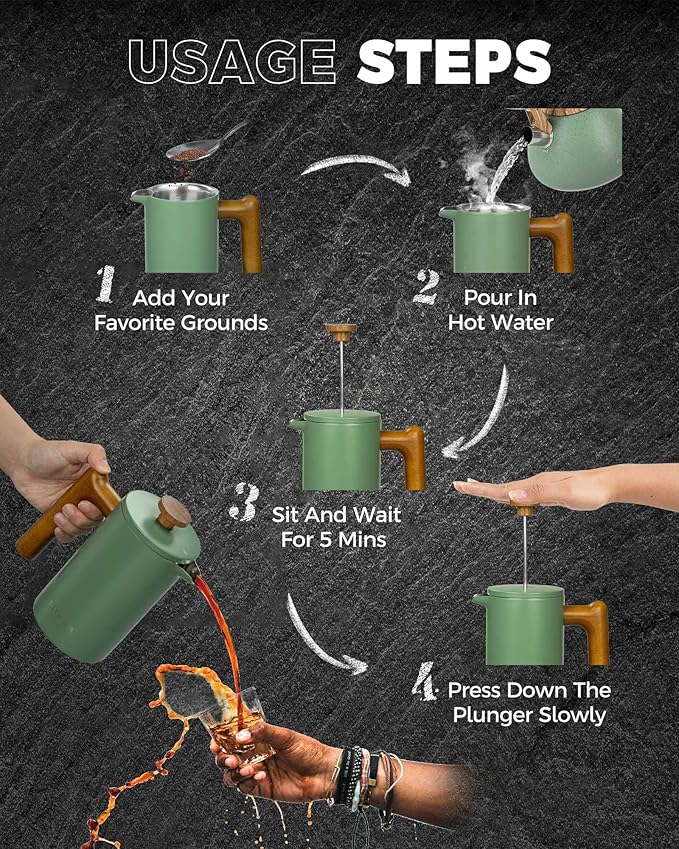 USAGE STEPS

1 Add Your Favorite Grounds

2 Pour In Hot Water

3 Sit And Wait For 5 Mins

4 Press Down The Plunger Slowly